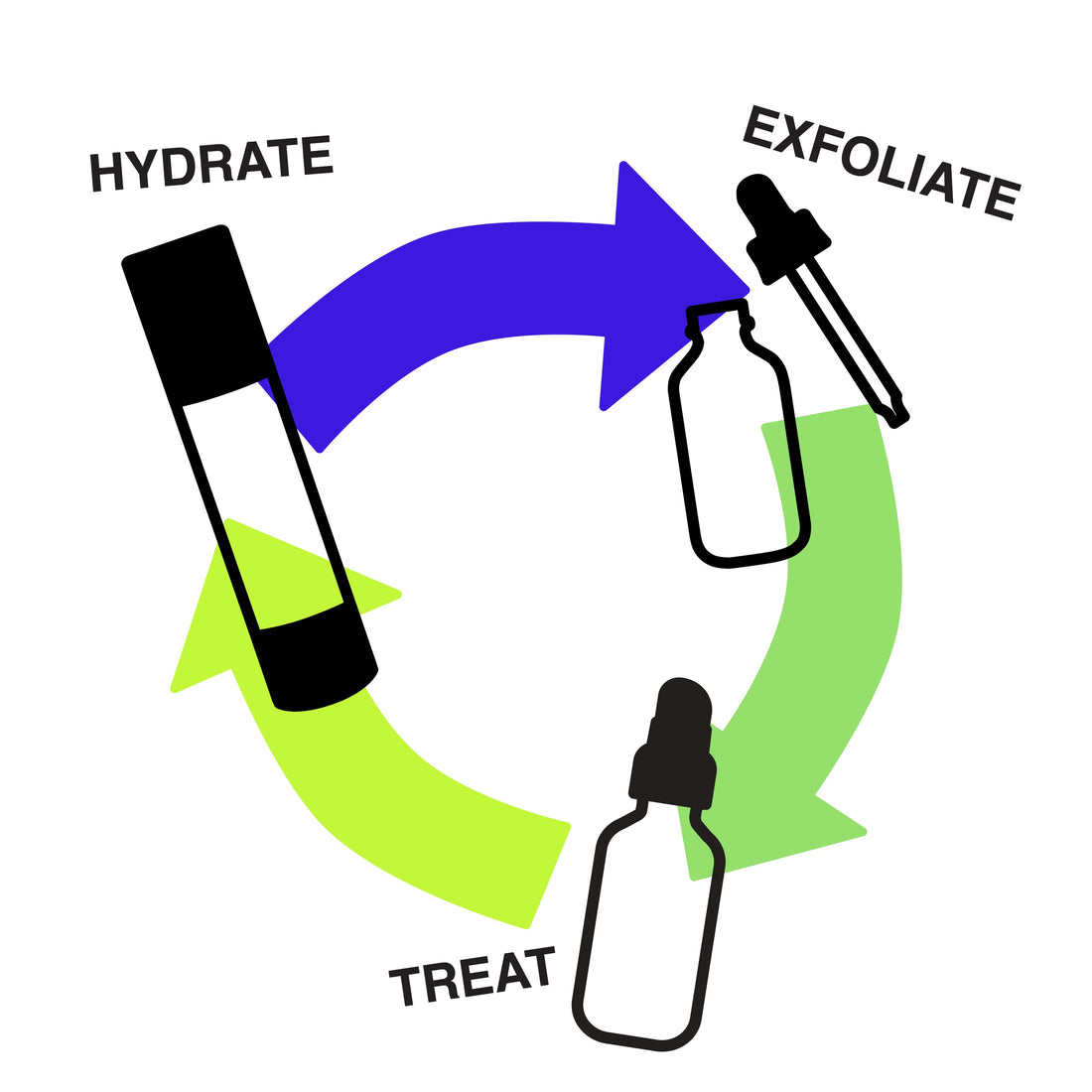 HYDRATE

EXFOLIATE

TREAT